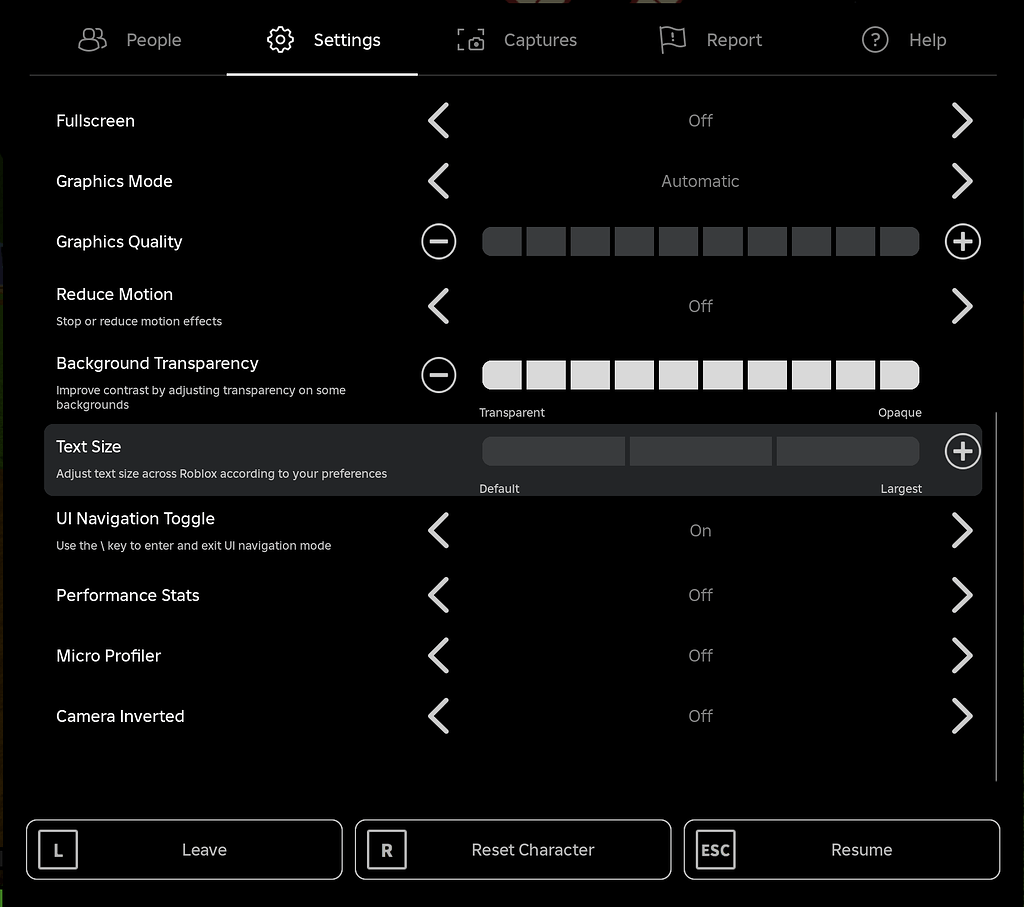 People Settings Captures Report Help

Fullscreen Off

Graphics Mode Automatic

Graphics Quality

Reduce Motion
Stop or reduce motion effects
Off

Background Transparency
Improve contrast by adjusting transparency on some backgrounds
Transparent Opaque

Text Size
Adjust text size across Roblox according to your preferences
Default Largest

UI Navigation Toggle
Use the \ key to enter and exit UI navigation mode
On

Performance Stats Off

Micro Profiler Off

Camera Inverted Off

L Leave
R Reset Character
ESC Resume