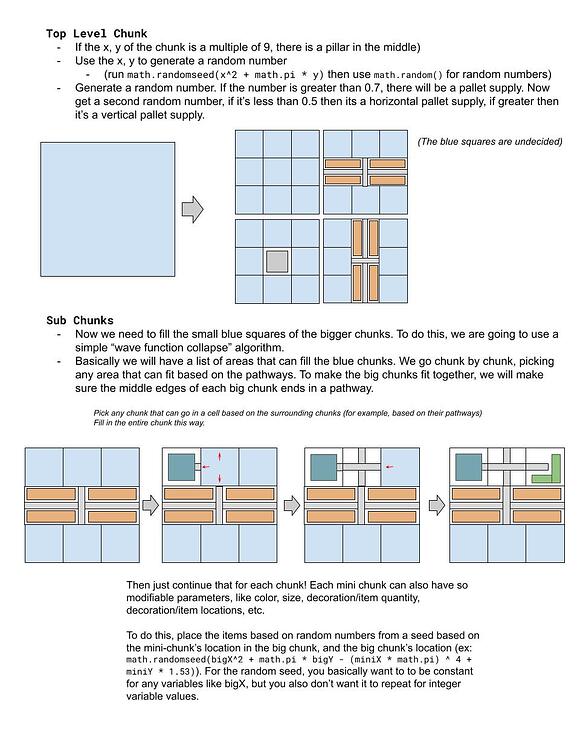 Top Level Chunk

- If the x, y of the chunk is a multiple of 9, there is a pillar in the middle)
- Use the x, y to generate a random number
  - (run math.randomseed(x^2 + math.pi * y) then use math.random() for random numbers)
- Generate a random number. If the number is greater than 0.7, there will be a pallet supply. Now get a second random number, if it's less than 0.5 then its a horizontal pallet supply, if greater then it's a vertical pallet supply.

(The blue squares are undecided)

Sub Chunks

- Now we need to fill the small blue squares of the bigger chunks. To do this, we are going to use a simple "wave function collapse" algorithm.
- Basically we will have a list of areas that can fill the blue chunks. We go chunk by chunk, picking any area that can fit based on the pathways. To make the big chunks fit together, we will make sure the middle edges of each big chunk ends in a pathway.

Pick any chunk that can go in a cell based on the surrounding chunks (for example, based on their pathways)
Fill in the entire chunk this way.

Then just continue that for each chunk! Each mini chunk can also have so modifiable parameters, like color, size, decoration/item quantity, decoration/item locations, etc.

To do this, place the items based on random numbers from a seed based on the mini-chunk's location in the big chunk, and the big chunk's location (ex: math.randomseed(bigX^2 + math.pi * bigY - (miniX * math.pi) ^ 4 + miniY * 1.53)). For the random seed, you basically want to to be constant for any variables like bigX, but you also don't want it to repeat for integer variable values.