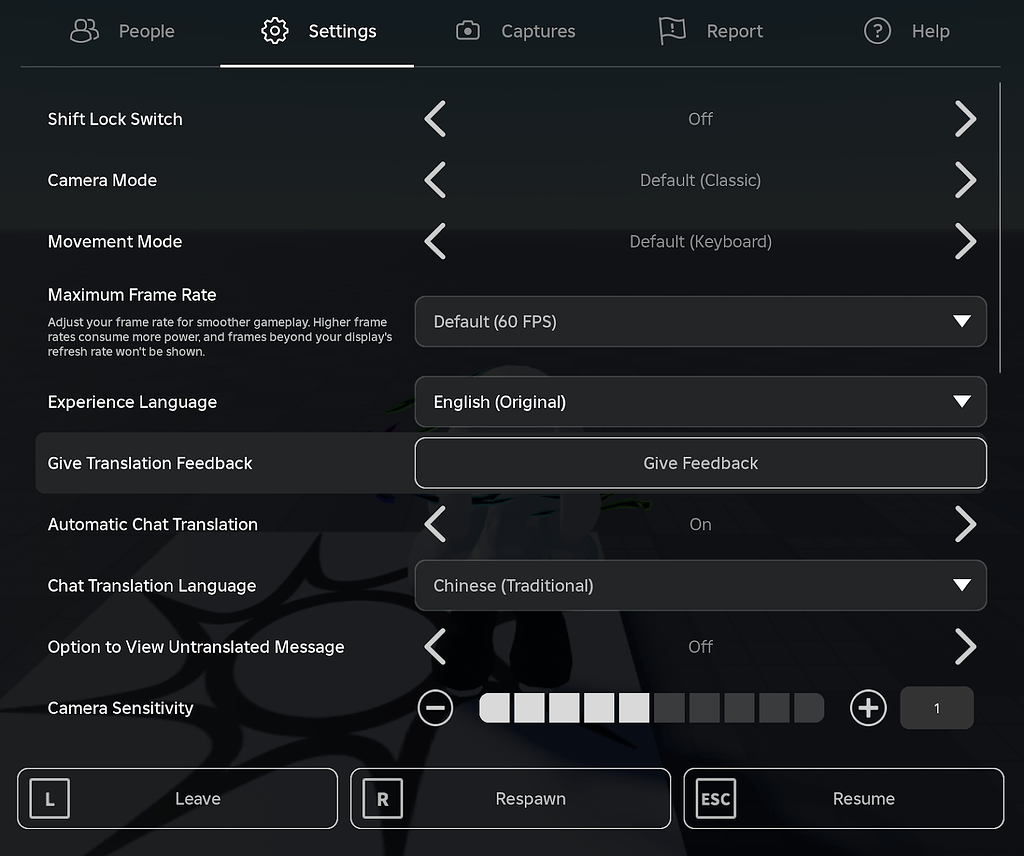 People Settings Captures Report Help

Shift Lock Switch Off

Camera Mode Default (Classic)

Movement Mode Default (Keyboard)

Maximum Frame Rate
Adjust your frame rate for smoother gameplay. Higher frame rates consume more power, and frames beyond your display's refresh rate won't be shown.
Default (60 FPS)

Experience Language English (Original)

Give Translation Feedback Give Feedback

Automatic Chat Translation On

Chat Translation Language Chinese (Traditional)

Option to View Untranslated Message Off

Camera Sensitivity 1

L Leave R Respawn ESC Resume