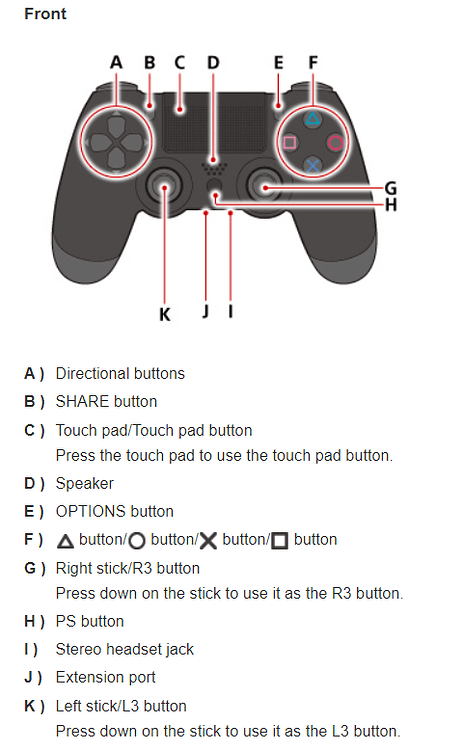 Front

A B C D E F

G
H

K J I

A ) Directional buttons

B ) SHARE button

C ) Touch pad/Touch pad button
Press the touch pad to use the touch pad button.

D ) Speaker

E ) OPTIONS button

F ) △ button/○ button/✕ button/□ button

G ) Right stick/R3 button
Press down on the stick to use it as the R3 button.

H ) PS button

I ) Stereo headset jack

J ) Extension port

K ) Left stick/L3 button
Press down on the stick to use it as the L3 button.