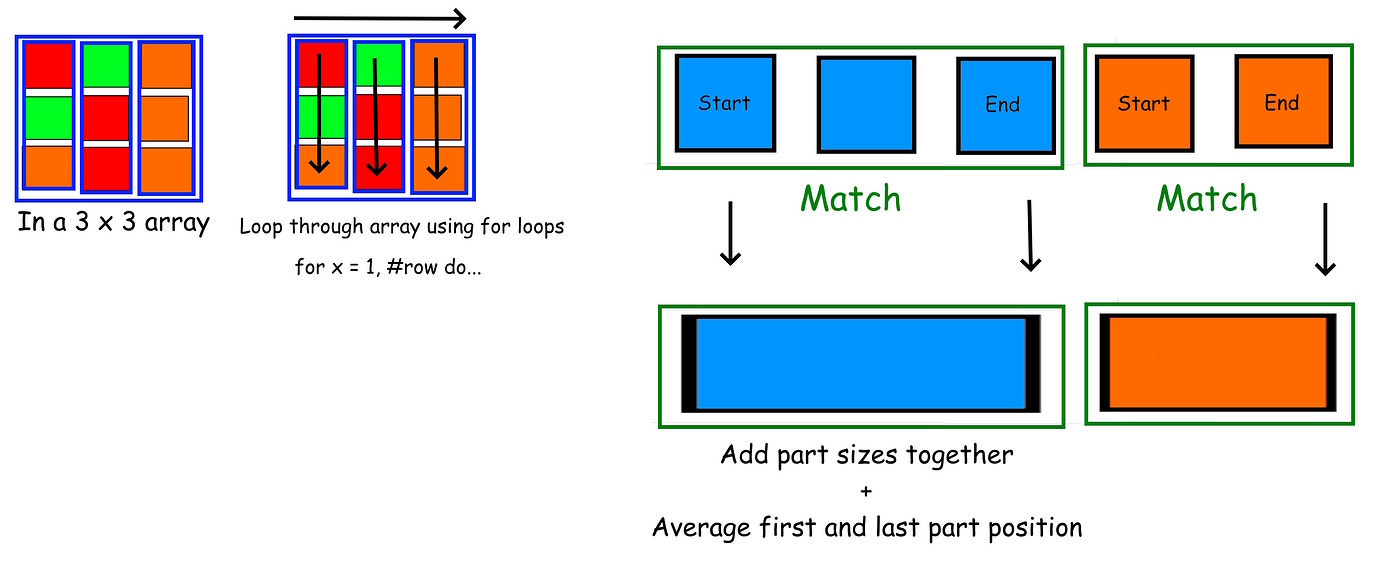 In a 3 x 3 array

Loop through array using for loops

for x = 1, #row do...

Start

End

Start

End

Match

Match

Add part sizes together

+

Average first and last part position