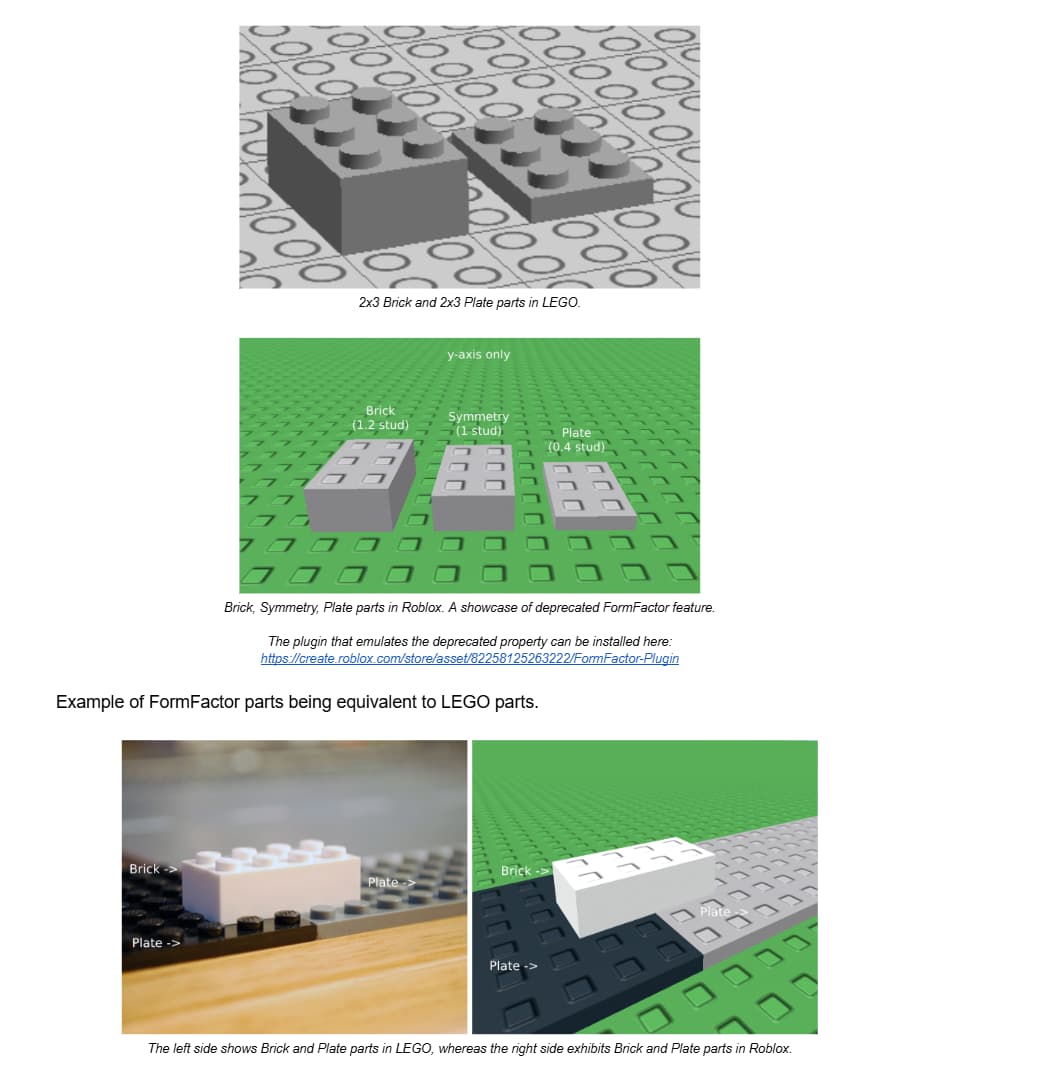 2x3 Brick and 2x3 Plate parts in LEGO.

y-axis only

Brick
(1.2 stud)

Symmetry
(1 stud)

Plate
(0.4 stud)

Brick, Symmetry, Plate parts in Roblox. A showcase of deprecated FormFactor feature.

The plugin that emulates the deprecated property can be installed here:
https://create.roblox.com/store/asset/82258125263222/FormFactor-Plugin

Example of FormFactor parts being equivalent to LEGO parts.

Brick ->

Plate ->

Plate ->

Brick ->

Plate ->

Plate ->

The left side shows Brick and Plate parts in LEGO, whereas the right side exhibits Brick and Plate parts in Roblox.