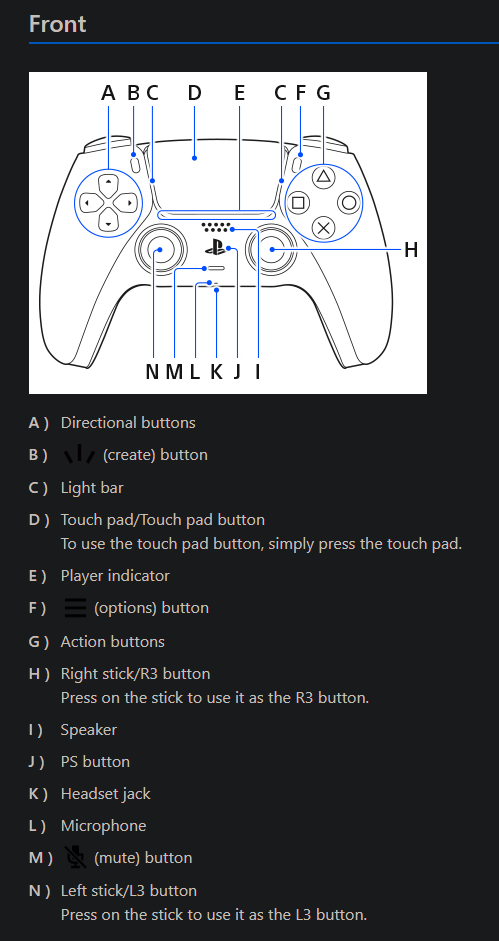 Front

A B C D E C F G

H

N M L K J I

A ) Directional buttons

B ) (create) button

C ) Light bar

D ) Touch pad/Touch pad button
To use the touch pad button, simply press the touch pad.

E ) Player indicator

F ) (options) button

G ) Action buttons

H ) Right stick/R3 button
Press on the stick to use it as the R3 button.

I ) Speaker

J ) PS button

K ) Headset jack

L ) Microphone

M ) (mute) button

N ) Left stick/L3 button
Press on the stick to use it as the L3 button.