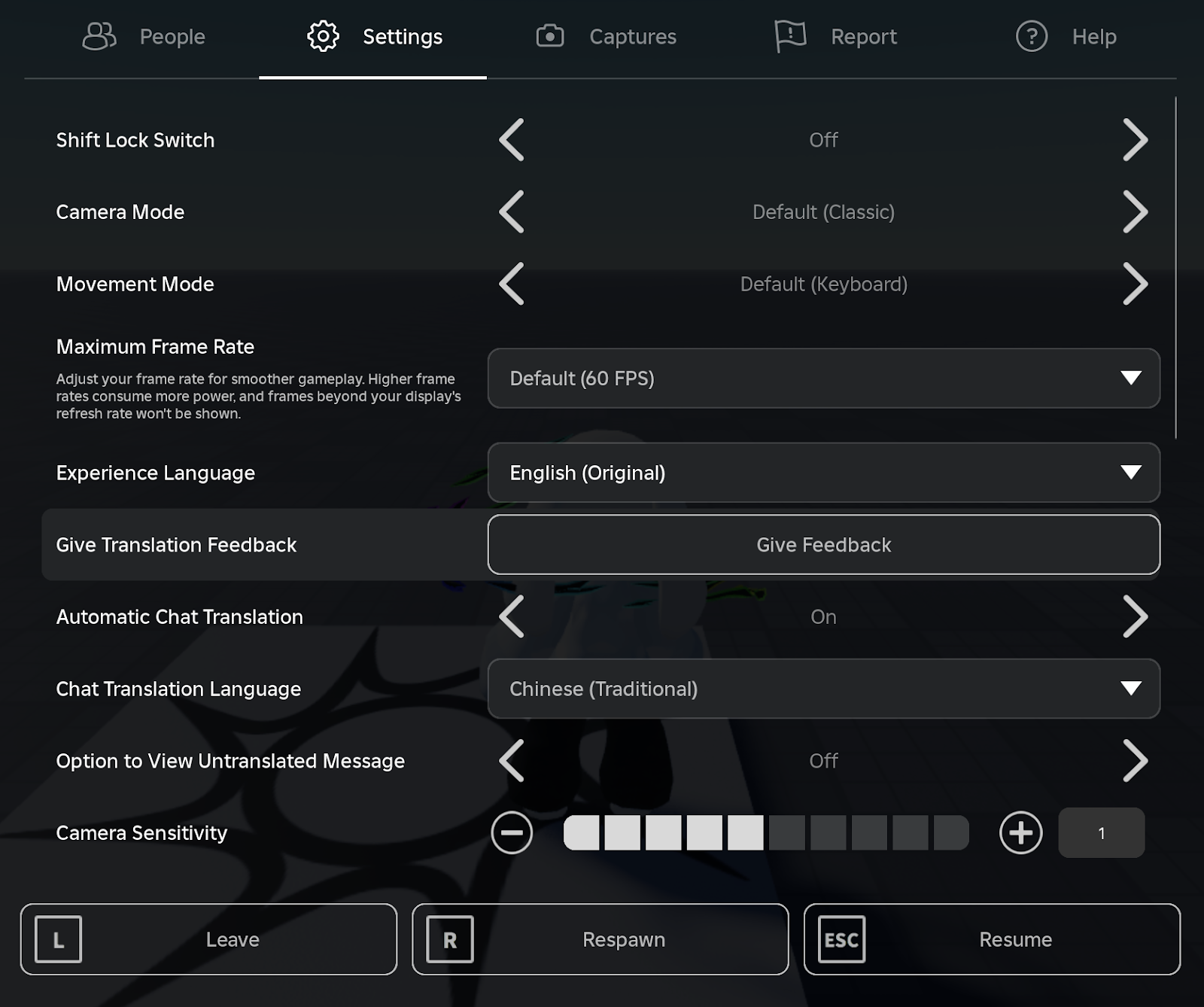 People Settings Captures Report Help

Shift Lock Switch Off

Camera Mode Default (Classic)

Movement Mode Default (Keyboard)

Maximum Frame Rate

Adjust your frame rate for smoother gameplay. Higher frame rates consume more power, and frames beyond your display's refresh rate won't be shown.

Default (60 FPS)

Experience Language English (Original)

Give Translation Feedback Give Feedback

Automatic Chat Translation On

Chat Translation Language Chinese (Traditional)

Option to View Untranslated Message Off

Camera Sensitivity 1

L Leave

R Respawn

ESC Resume